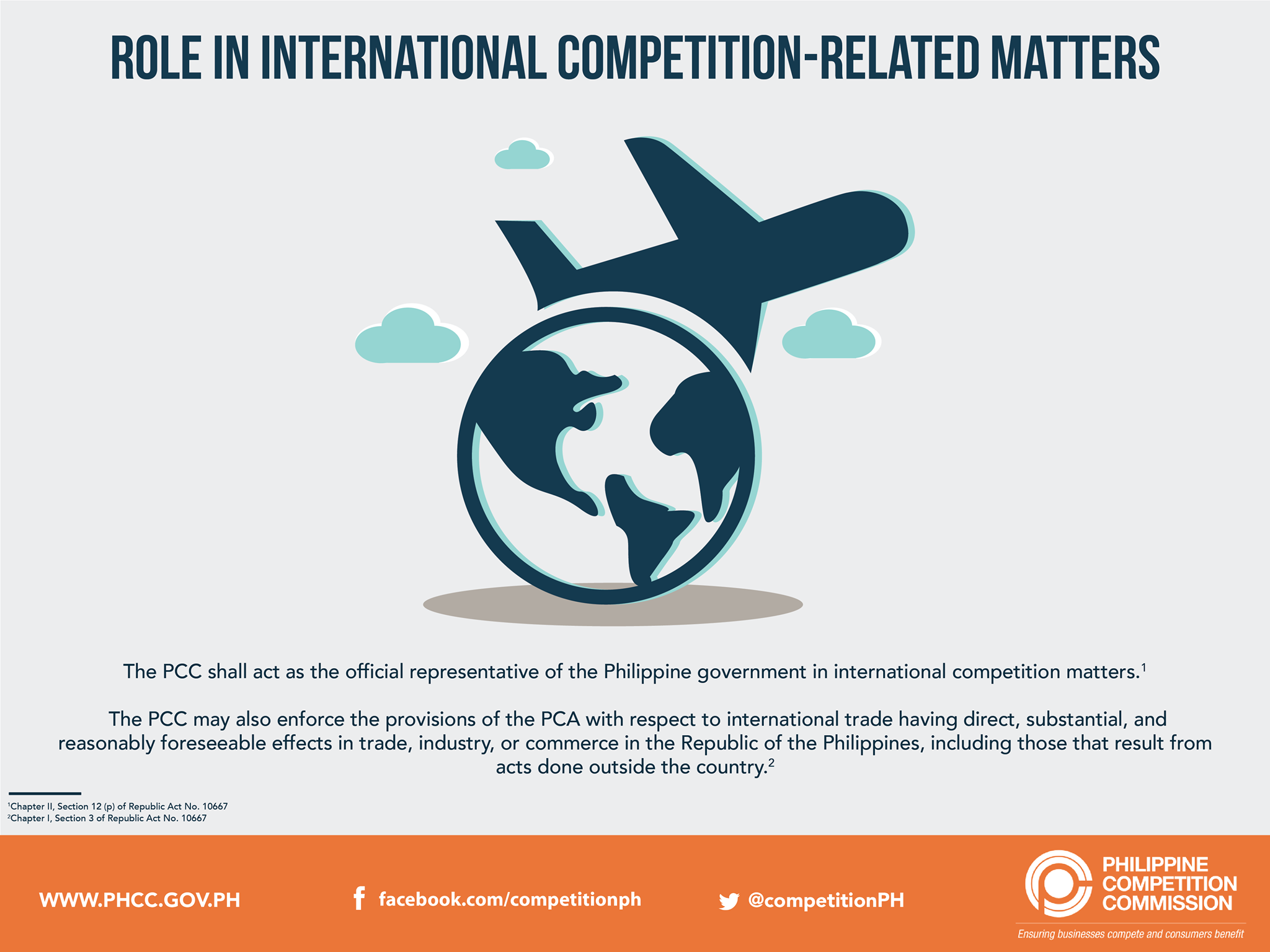 ROLE IN INTERNATIONAL COMPETITION-RELATED MATTERS

The PCC shall act as the official representative of the Philippine government in international competition matters.$^1$

The PCC may also enforce the provisions of the PCA with respect to international trade having direct, substantial, and reasonably foreseeable effects in trade, industry, or commerce in the Republic of the Philippines, including those that result from acts done outside the country.$^2$

$^1$Chapter II, Section 12 (p) of Republic Act No. 10667
$^2$Chapter I, Section 3 of Republic Act No. 10667

WWW.PHCC.GOV.PH

facebook.com/competitionph

@competitionPH

PHILIPPINE COMPETITION COMMISSION
Ensuring businesses compete and consumers benefit